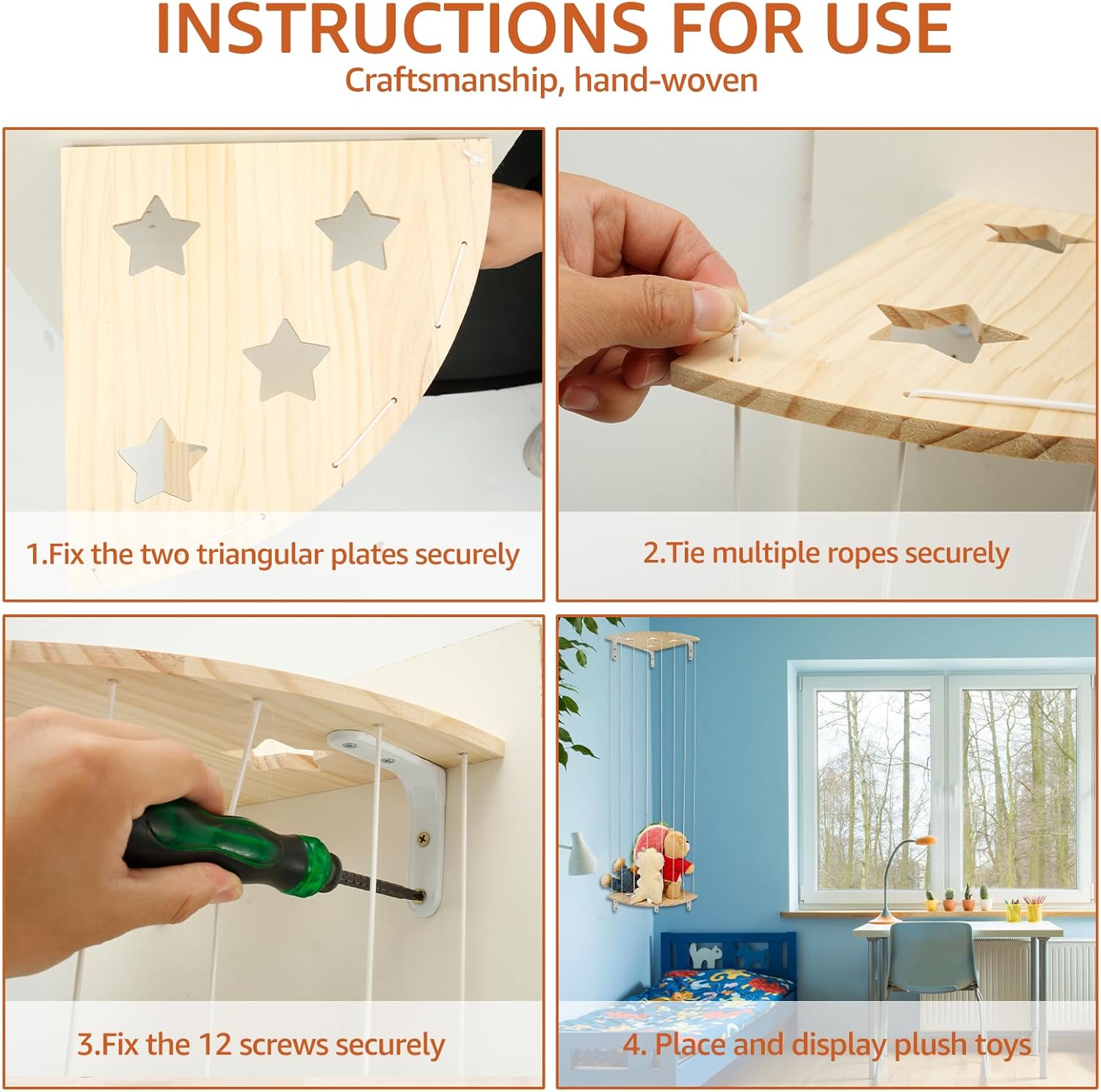 INSTRUCTIONS FOR USE
Craftsmanship, hand-woven

1.Fix the two triangular plates securely

2.Tie multiple ropes securely

3.Fix the 12 screws securely

4. Place and display plush toys