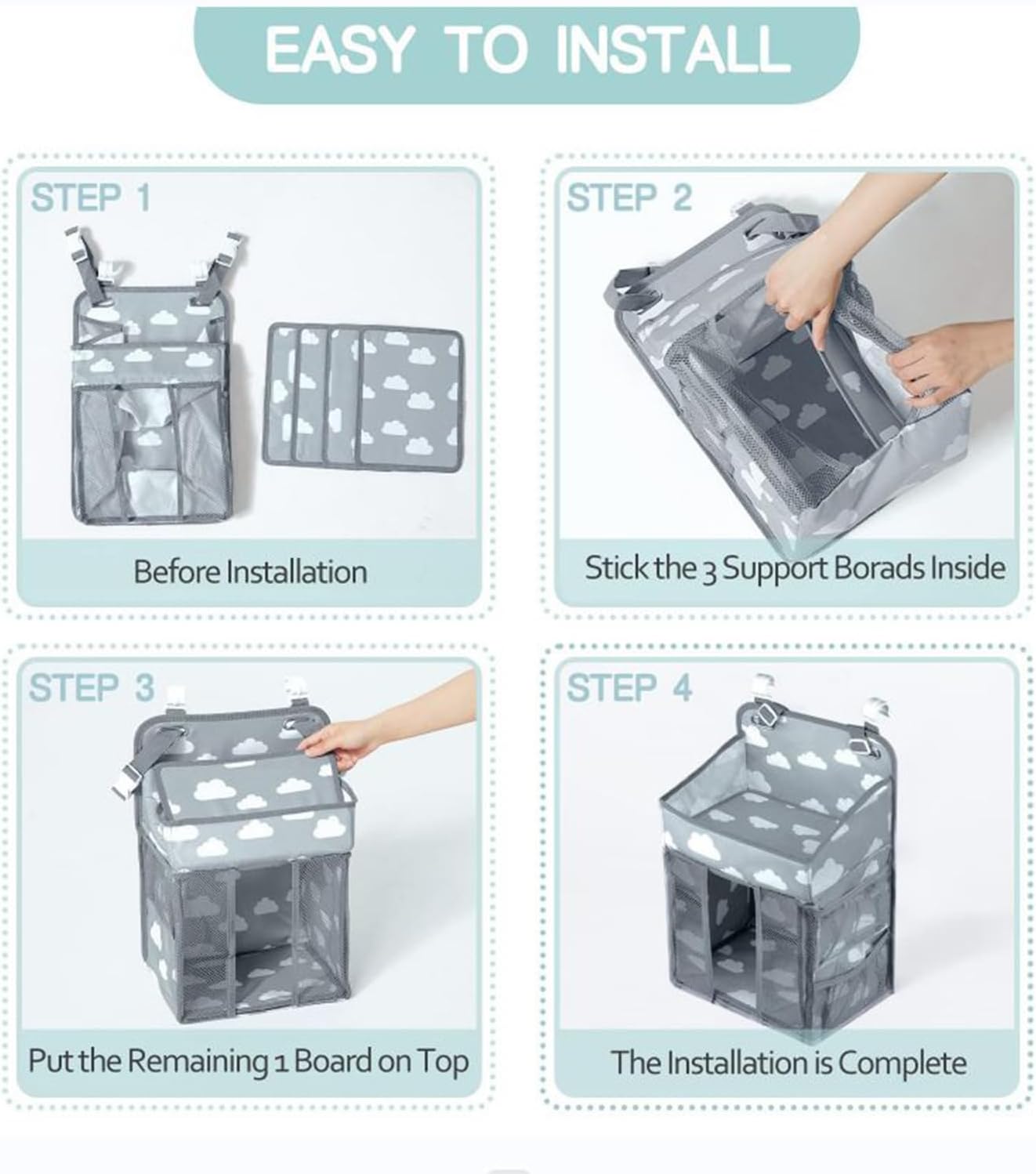 EASY TO INSTALL

STEP 1

Before Installation

STEP 2

Stick the 3 Support Borads Inside

STEP 3

Put the Remaining 1 Board on Top

STEP 4

The Installation is Complete