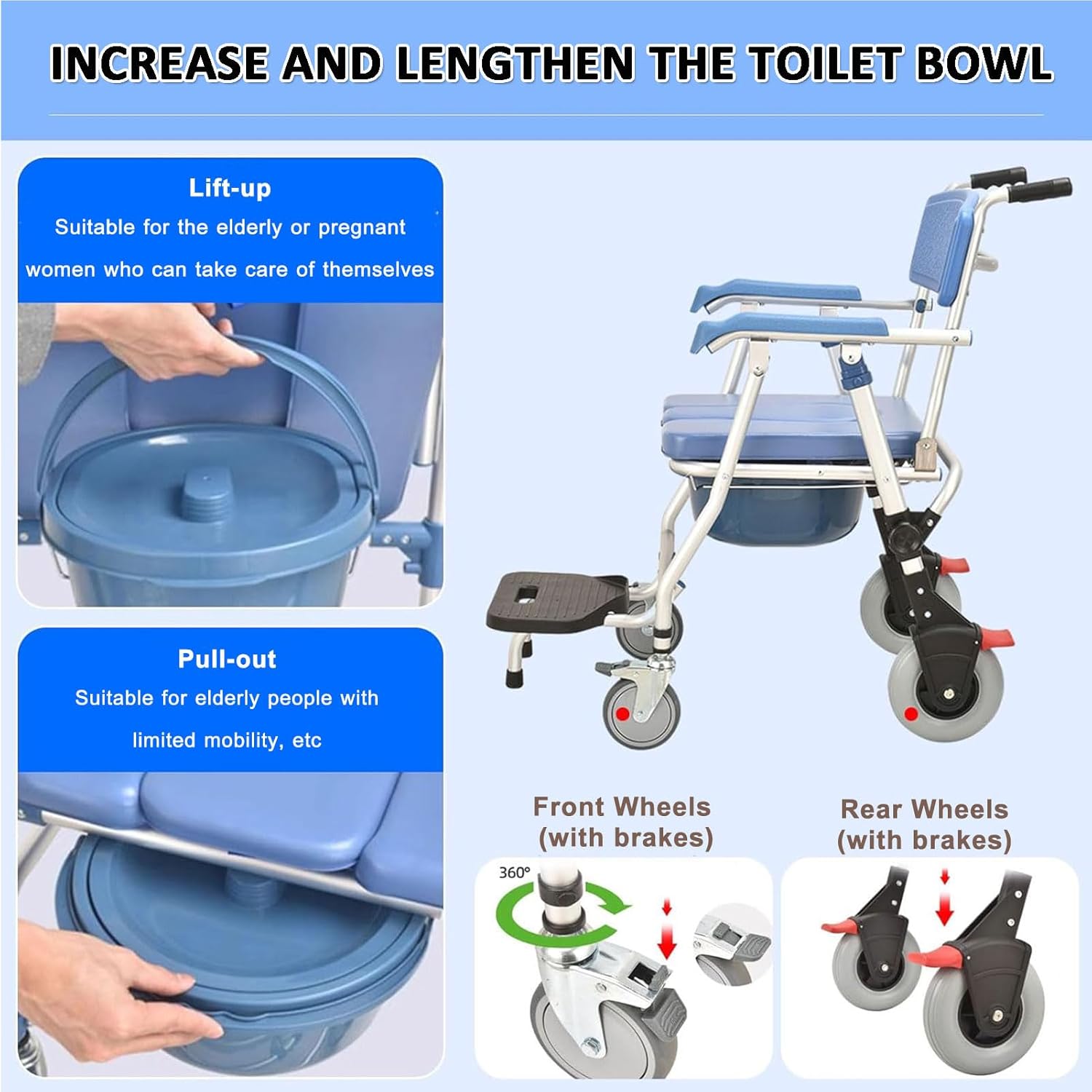 INCREASE AND LENGTHEN THE TOILET BOWL

Lift-up
Suitable for the elderly or pregnant women who can take care of themselves

Pull-out
Suitable for elderly people with limited mobility, etc

Front Wheels
(with brakes)

360°

Rear Wheels
(with brakes)