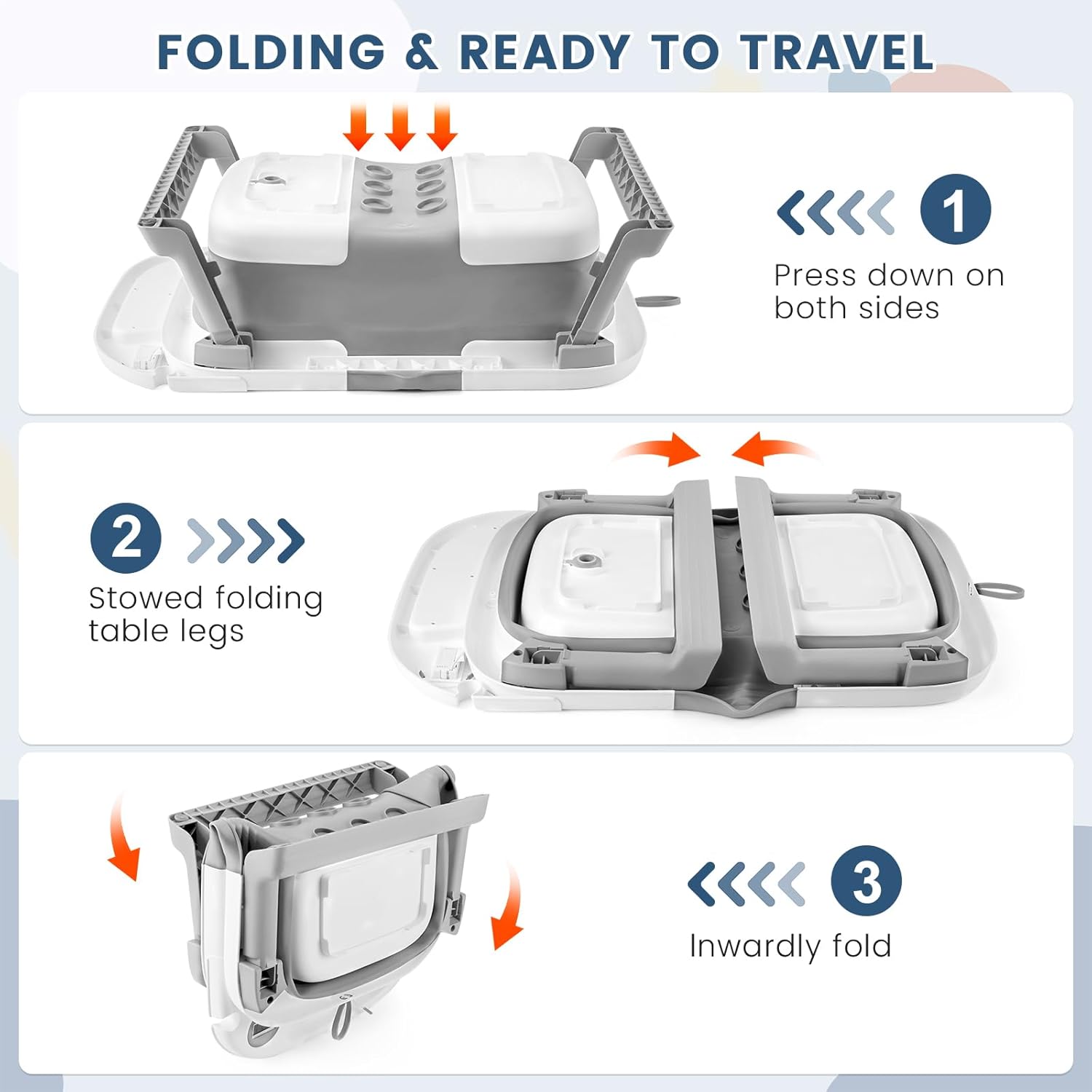 FOLDING & READY TO TRAVEL

1

Press down on both sides

2

Stowed folding table legs

3

Inwardly fold