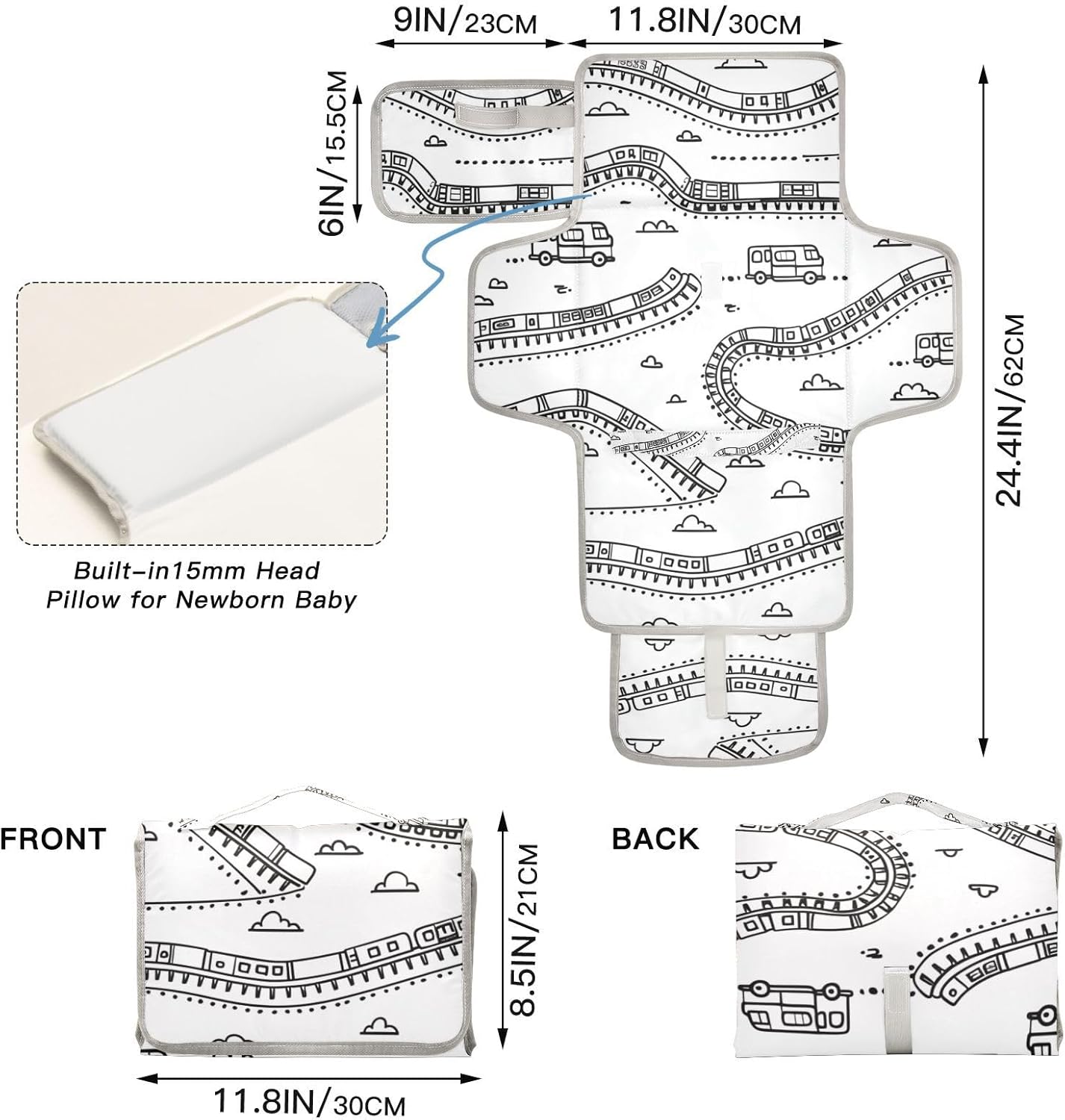 9IN/23CM

11.8IN/30CM

6IN/15.5CM

24.4IN/62CM

Built-in15mm Head Pillow for Newborn Baby

FRONT

8.5IN/21CM

BACK

11.8IN/30CM