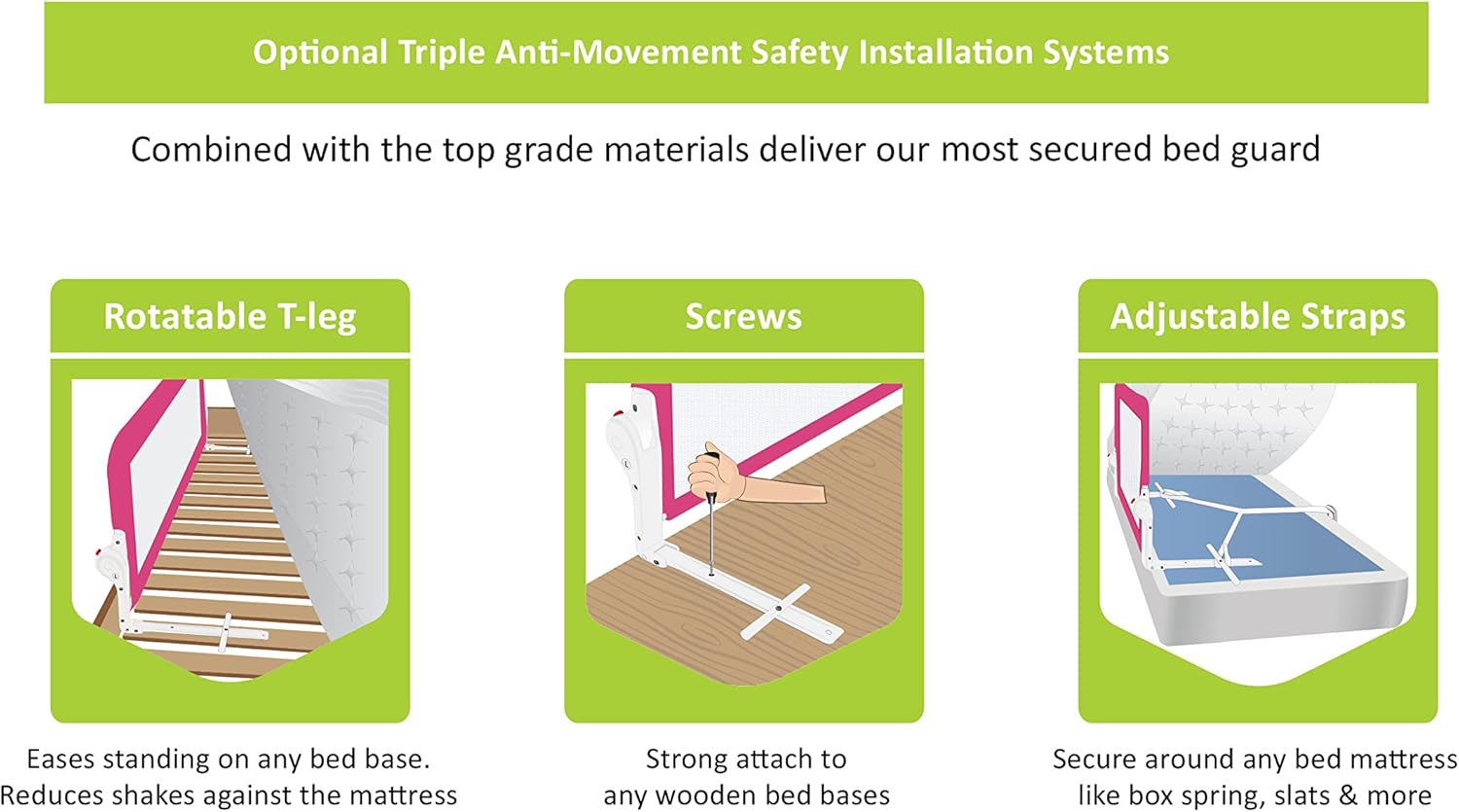 Optional Triple Anti-Movement Safety Installation Systems

Combined with the top grade materials deliver our most secured bed guard

Rotatable T-leg

Eases standing on any bed base. Reduces shakes against the mattress

Screws

Strong attach to any wooden bed bases

Adjustable Straps

Secure around any bed mattress like box spring, slats & more