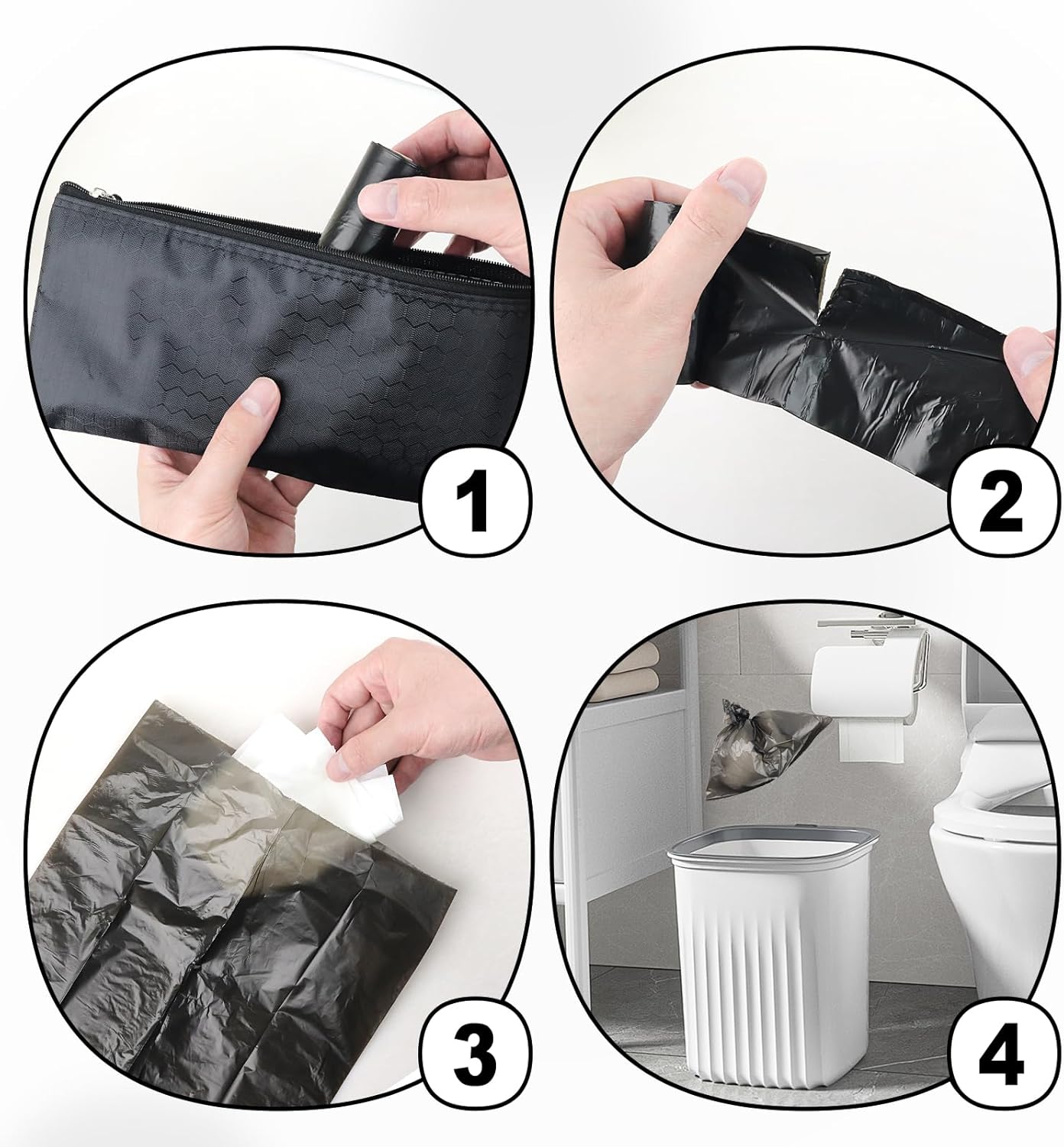 1

2

3

4