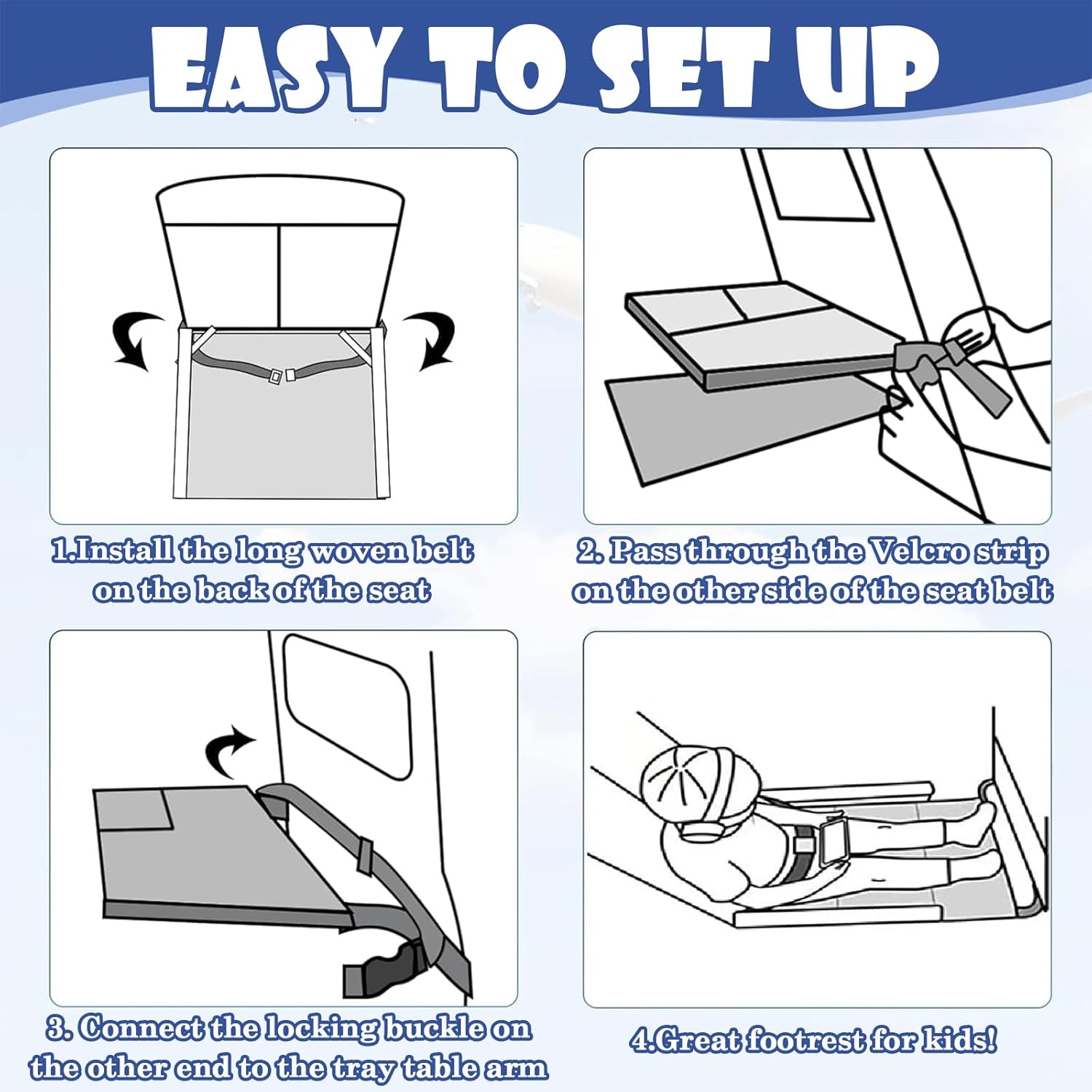 EASY TO SET UP

1.Install the long woven belt on the back of the seat

2. Pass through the Velcro strip on the other side of the seat belt

3. Connect the locking buckle on the other end to the tray table arm

4.Great footrest for kids!