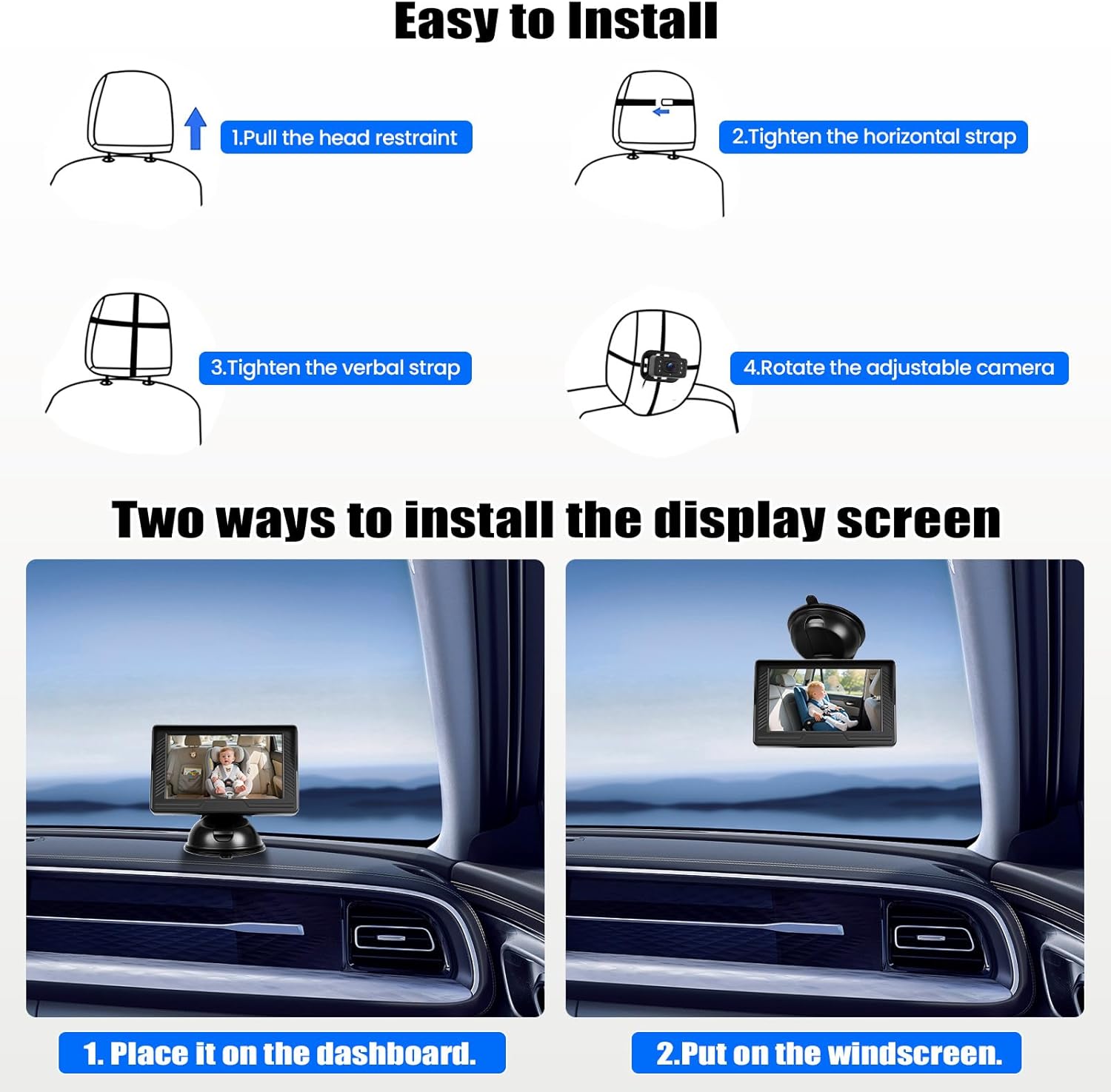 Easy to Install

1.Pull the head restraint

2.Tighten the horizontal strap

3.Tighten the verbal strap

4.Rotate the adjustable camera

Two ways to install the display screen

1. Place it on the dashboard.

2.Put on the windscreen.