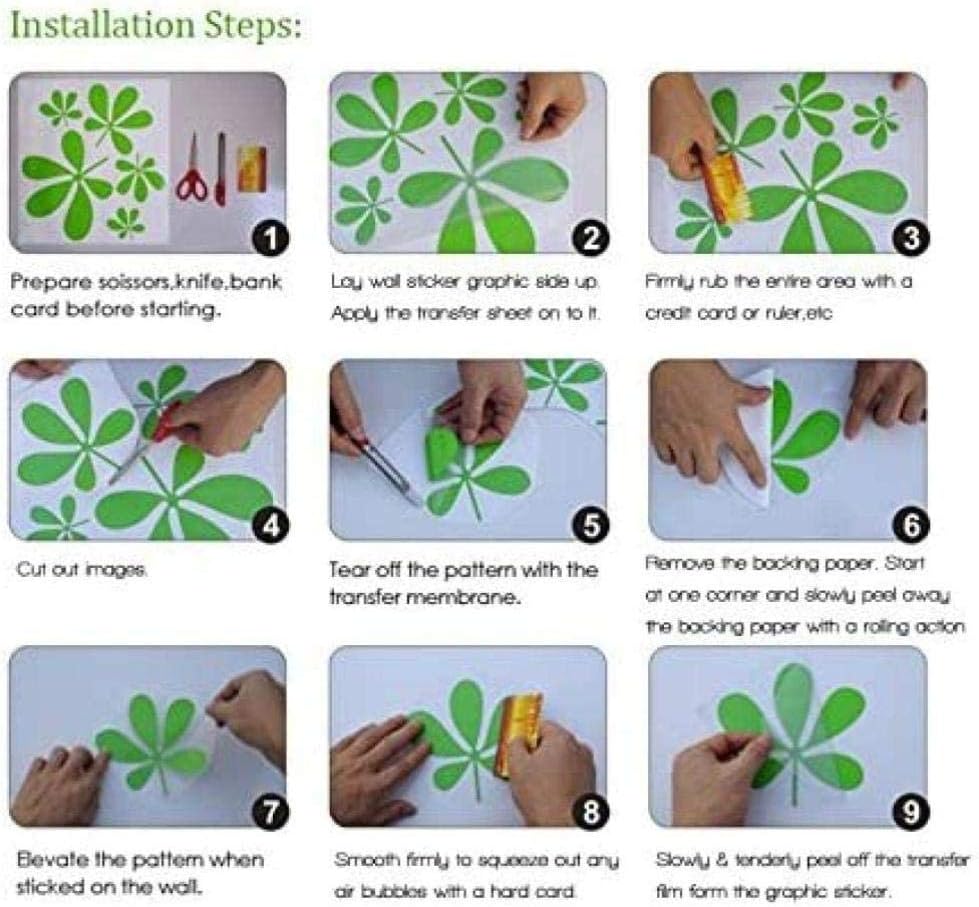 Installation Steps:

1

Prepare scissors,knife,bank card before starting.

2

Lay wall sticker graphic side up. Apply the transfer sheet on to it.

3

Firmly rub the entire area with a credit card or ruler,etc

4

Cut out images.

5

Tear off the pattern with the transfer membrane.

6

Remove the backing paper. Start at one corner and slowly peel away the backing paper with a rolling action

7

Elevate the pattern when sticked on the wall.

8

Smooth firmly to squeeze out any air bubbles with a hard card.

9

Slowly & tenderly peel off the transfer film form the graphic sticker.