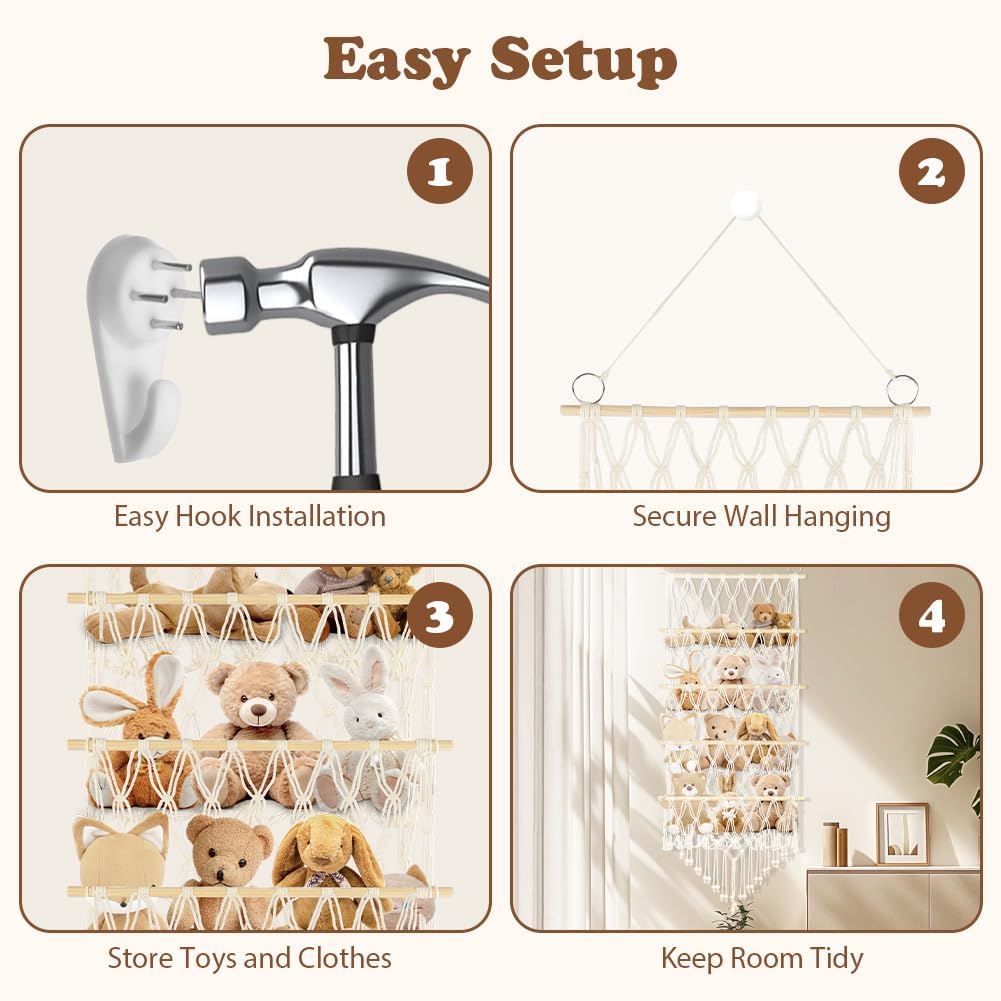 Easy Setup

1

Easy Hook Installation

2

Secure Wall Hanging

3

Store Toys and Clothes

4

Keep Room Tidy