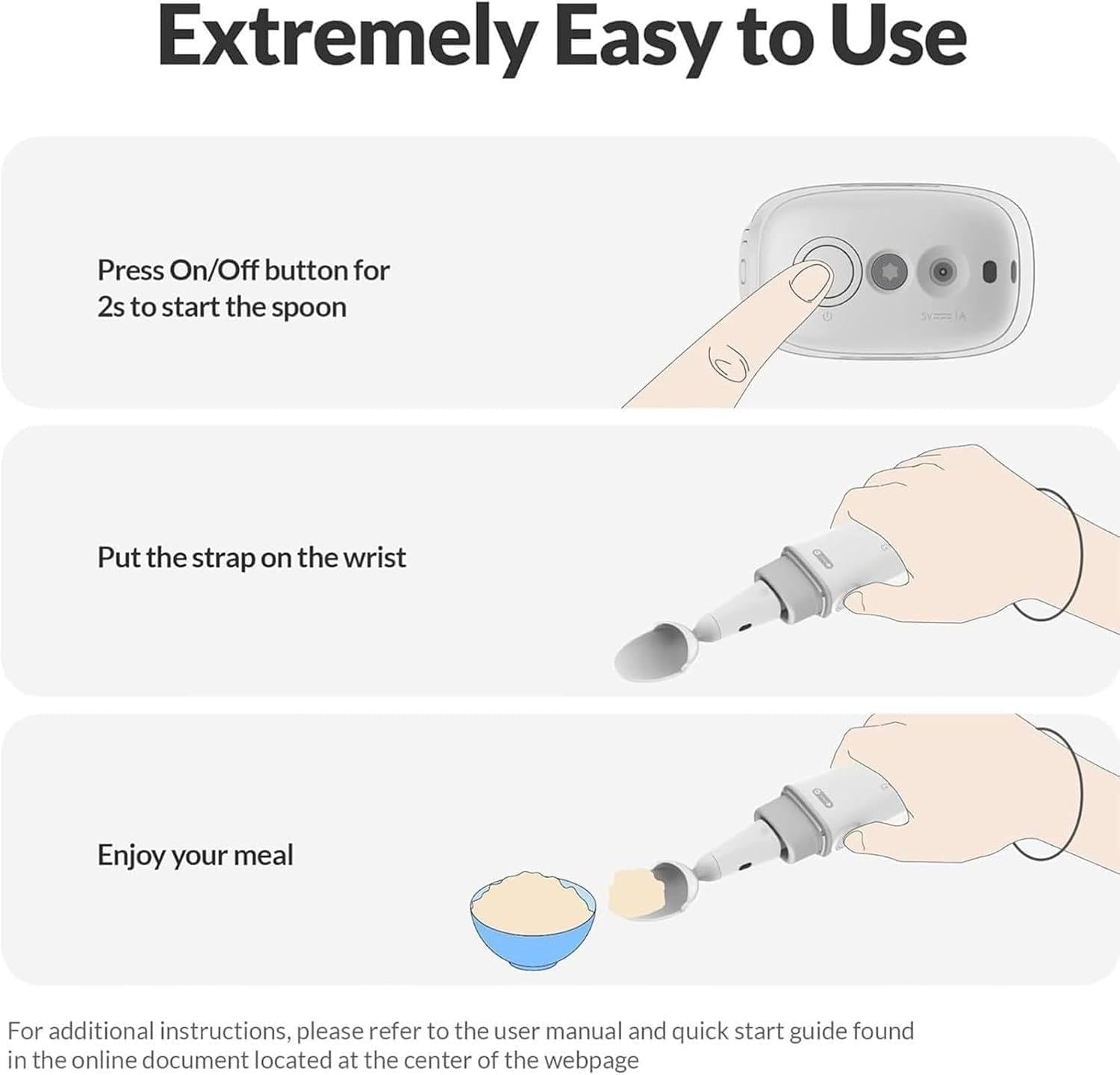 Extremely Easy to Use

Press On/Off button for 2s to start the spoon

5V ⎓ 1A

Put the strap on the wrist

Enjoy your meal

For additional instructions, please refer to the user manual and quick start guide found in the online document located at the center of the webpage