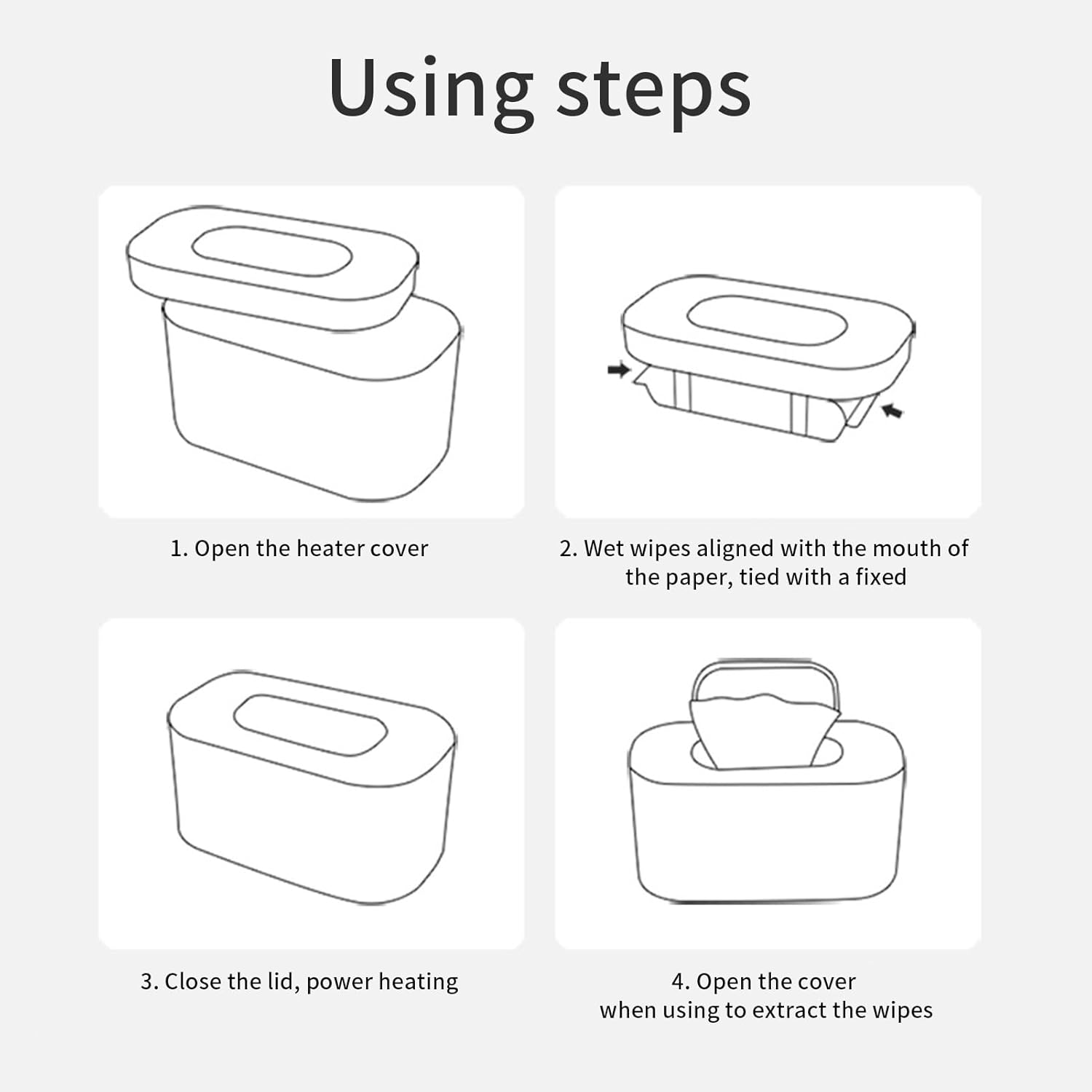 Using steps

1. Open the heater cover

2. Wet wipes aligned with the mouth of the paper, tied with a fixed

3. Close the lid, power heating

4. Open the cover
when using to extract the wipes