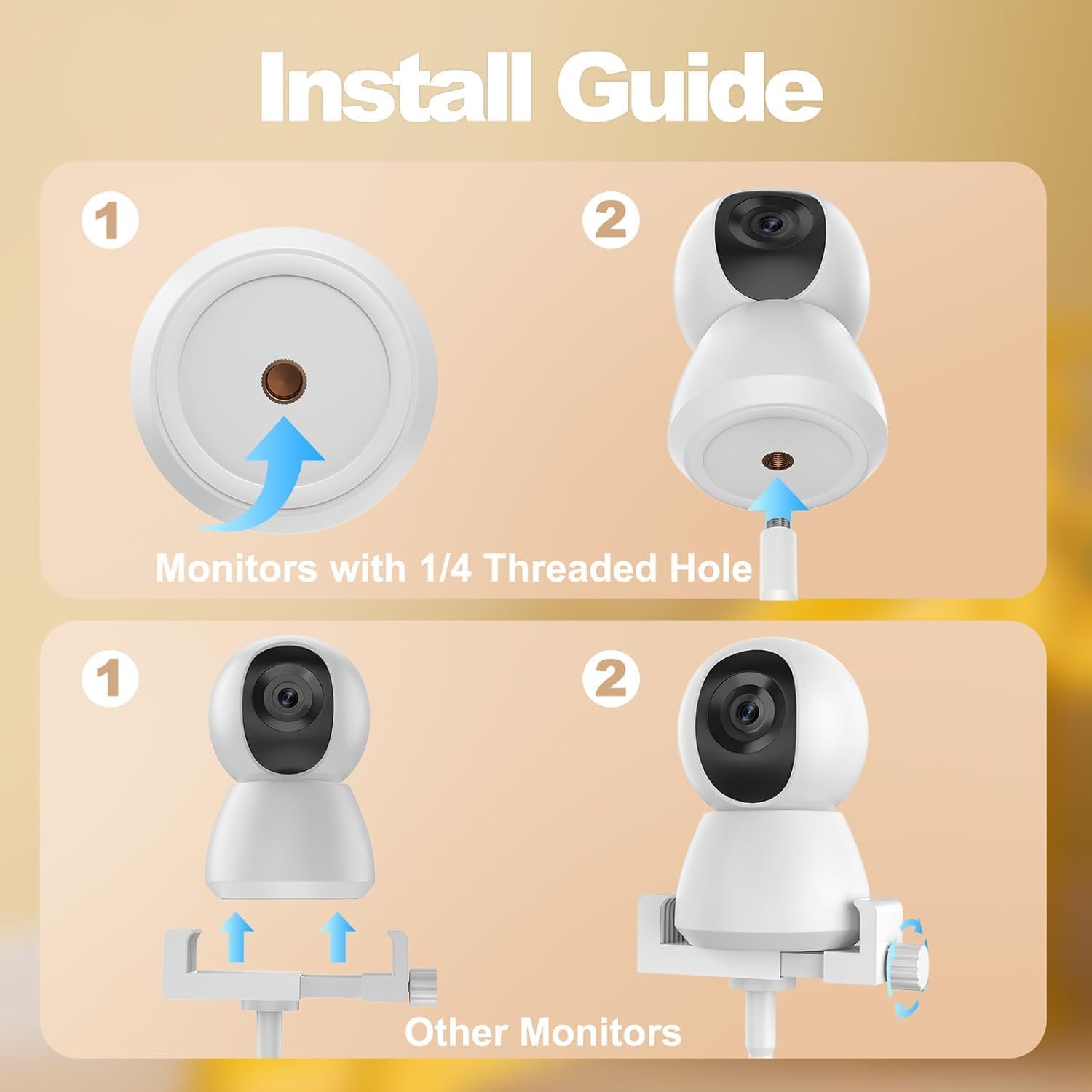 Install Guide

1

2

Monitors with 1/4 Threaded Hole

1

2

Other Monitors