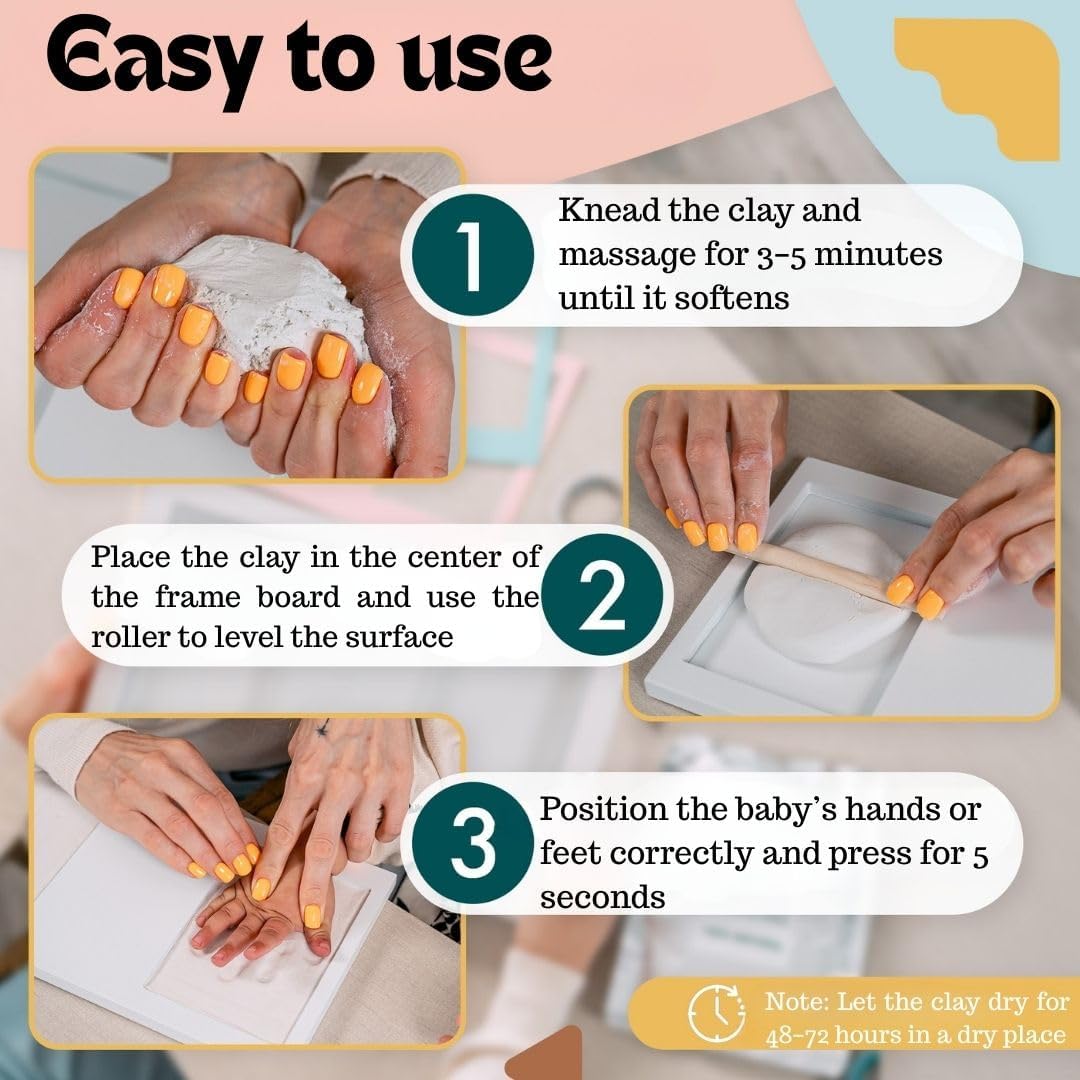 Easy to use

1 Knead the clay and massage for 3-5 minutes until it softens

Place the clay in the center of the frame board and use the roller to level the surface 2

3 Position the baby's hands or feet correctly and press for 5 seconds

Note: Let the clay dry for 48-72 hours in a dry place