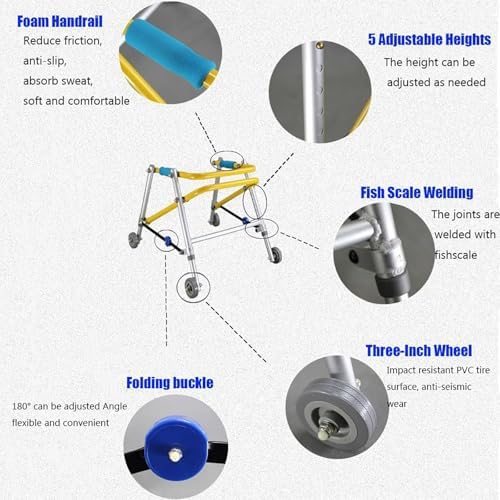 Foam Handrail
Reduce friction,
anti-slip,
absorb sweat,
soft and comfortable

5 Adjustable Heights
The height can be adjusted as needed

Fish Scale Welding
The joints are welded with fishscale

Three-Inch Wheel
Impact resistant PVC tire surface, anti-seismic wear

Folding buckle
180° can be adjusted Angle flexible and convenient