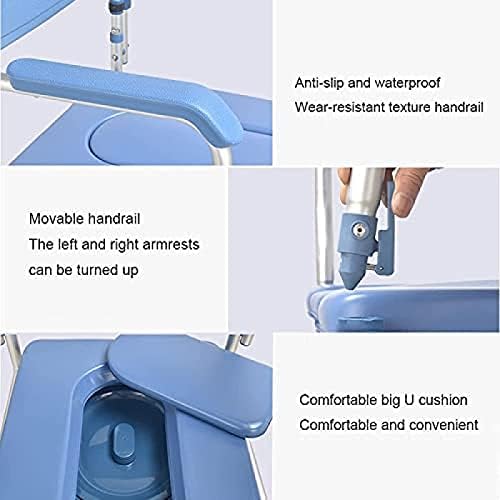 Anti-slip and waterproof
Wear-resistant texture handrail

Movable handrail
The left and right armrests
can be turned up

Comfortable big U cushion
Comfortable and convenient