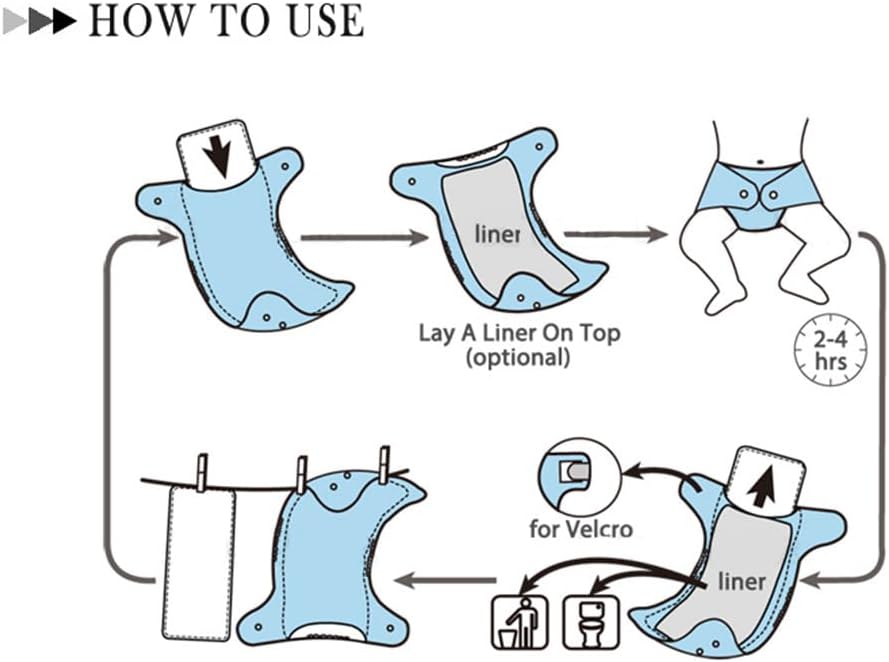 HOW TO USE

liner

Lay A Liner On Top (optional)

2-4 hrs

for Velcro

liner