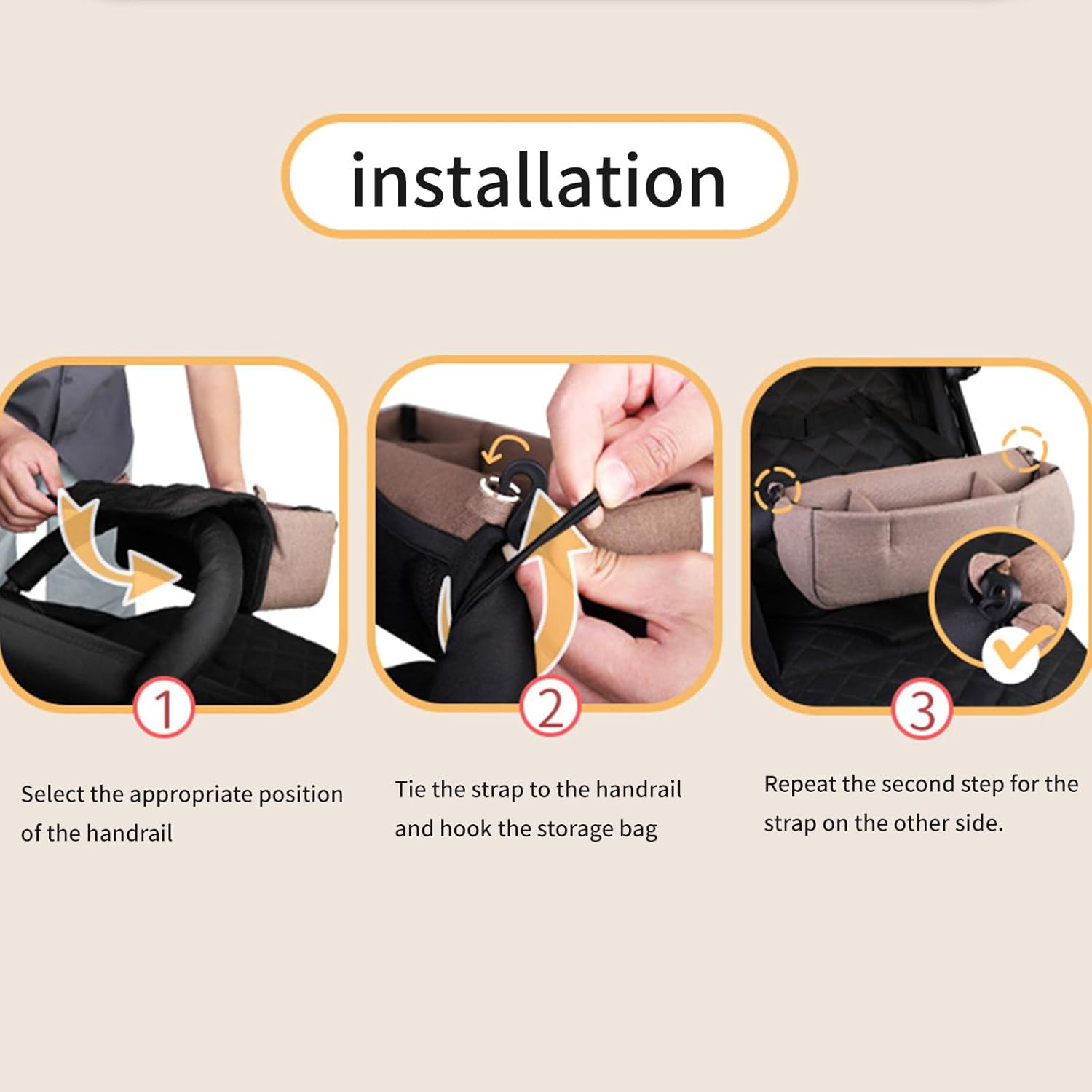 installation

1

Select the appropriate position of the handrail

2

Tie the strap to the handrail and hook the storage bag

3

Repeat the second step for the strap on the other side.