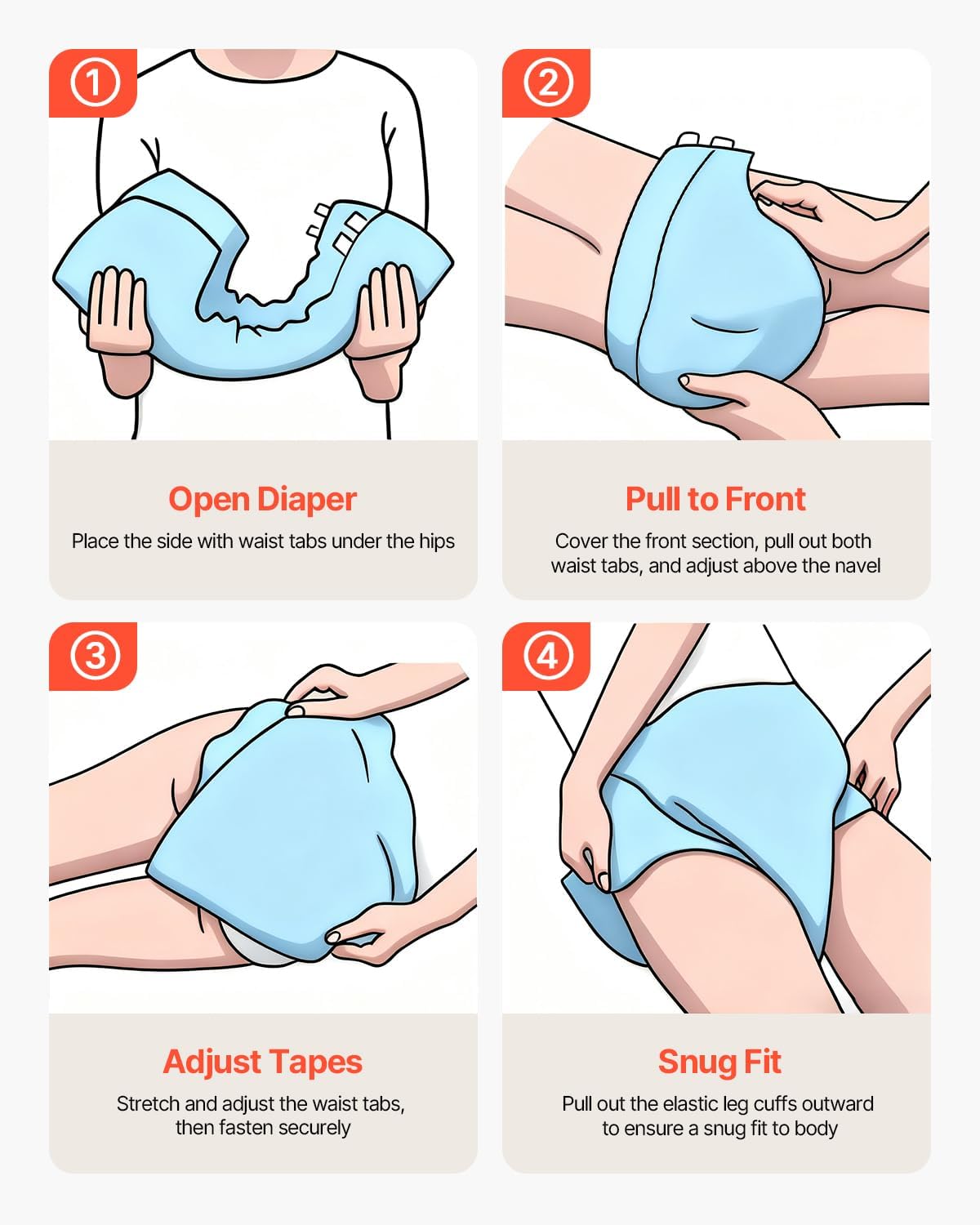 ①

Open Diaper

Place the side with waist tabs under the hips

②

Pull to Front

Cover the front section, pull out both waist tabs, and adjust above the navel

③

Adjust Tapes

Stretch and adjust the waist tabs, then fasten securely

④

Snug Fit

Pull out the elastic leg cuffs outward to ensure a snug fit to body