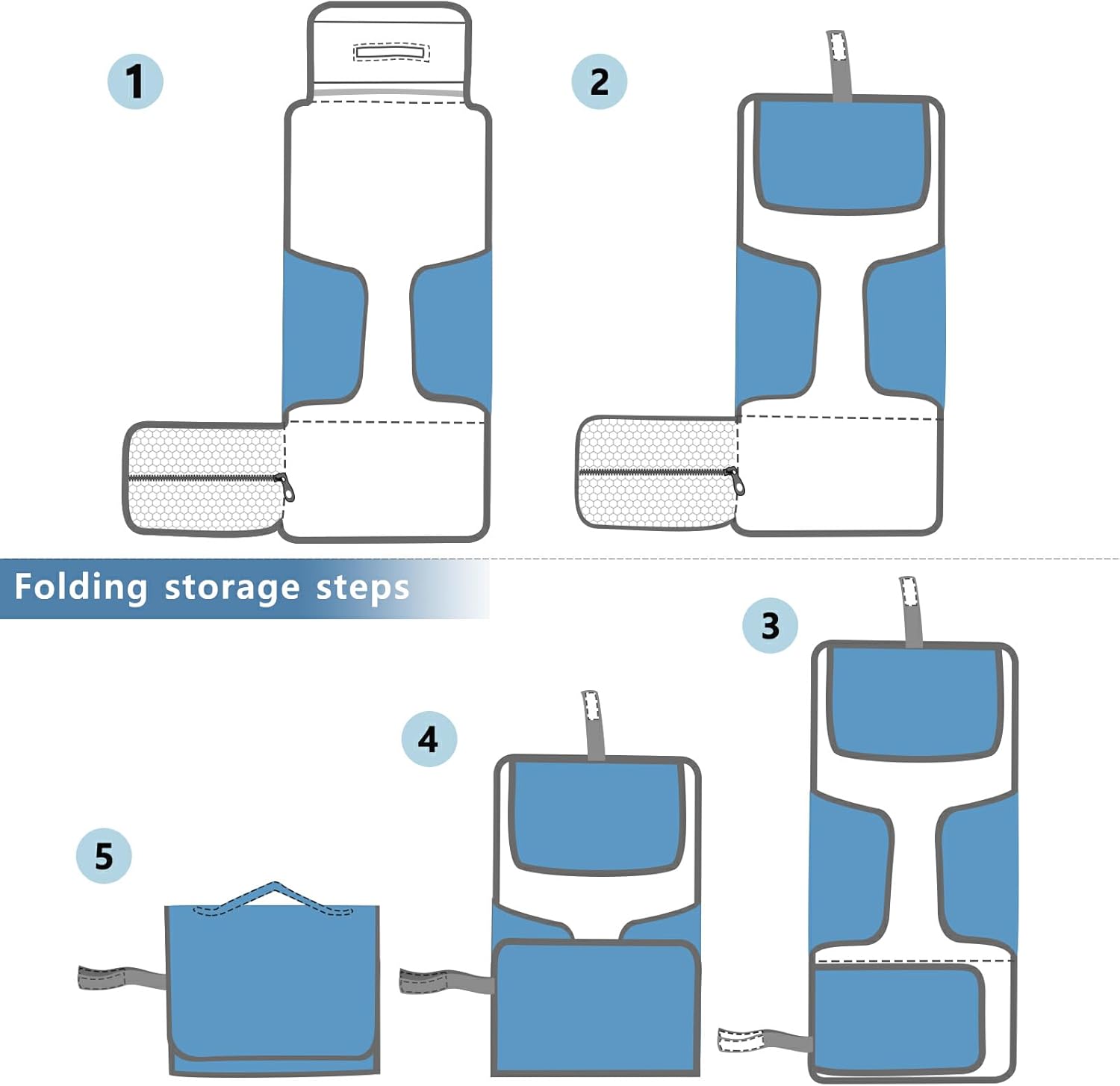 1

2

Folding storage steps

3

4

5